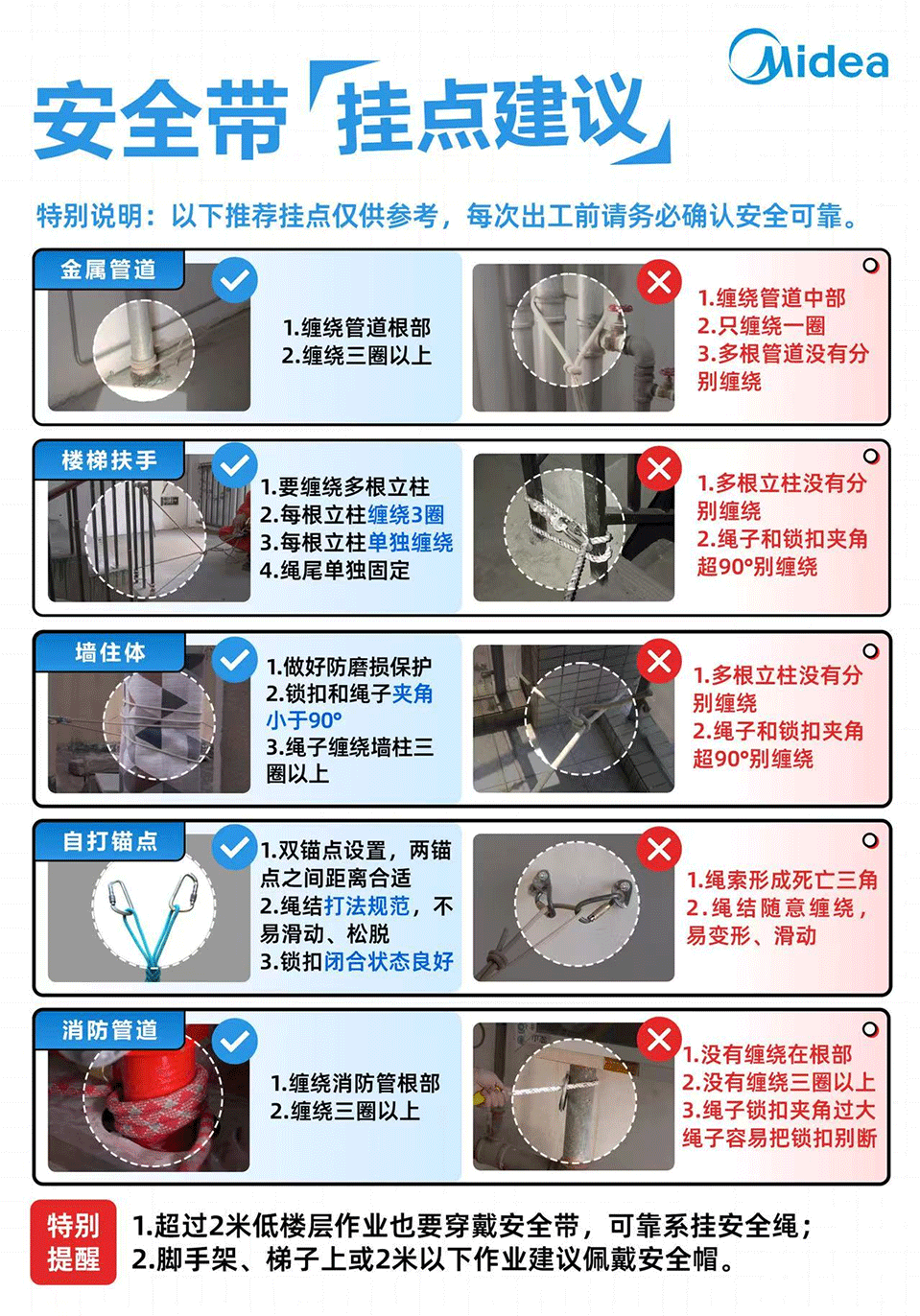 Midea

安全带「挂点建议」

特别说明：以下推荐挂点仅供参考，每次出工前请务必确认安全可靠。

金属管道

1.缠绕管道根部
2.缠绕三圈以上

1.缠绕管道中部
2.只缠绕一圈
3.多根管道没有分别缠绕

楼梯扶手

1.要缠绕多根立柱
2.每根立柱缠绕3圈
3.每根立柱单独缠绕
4.绳尾单独固定

1.多根立柱没有分别缠绕
2.绳子和锁扣夹角超90°别缠绕

墙住体

1.做好防磨损保护
2.锁扣和绳子夹角小于90°
3.绳子缠绕墙柱三圈以上

1.多根立柱没有分别缠绕
2.绳子和锁扣夹角超90°别缠绕

自打锚点

1.双锚点设置，两锚点之间距离合适
2.绳结打法规范，不易滑动、松脱
3.锁扣闭合状态良好

1.绳索形成死亡三角
2.绳结随意缠绕，易变形、滑动

消防管道

1.缠绕消防管根部
2.缠绕三圈以上

1.没有缠绕在根部
2.没有缠绕三圈以上
3.绳子锁扣夹角过大绳子容易把锁扣别断

特别提醒

1.超过2米低楼层作业也要穿戴安全带，可靠系挂安全绳；
2.脚手架、梯子上或2米以下作业建议佩戴安全帽。